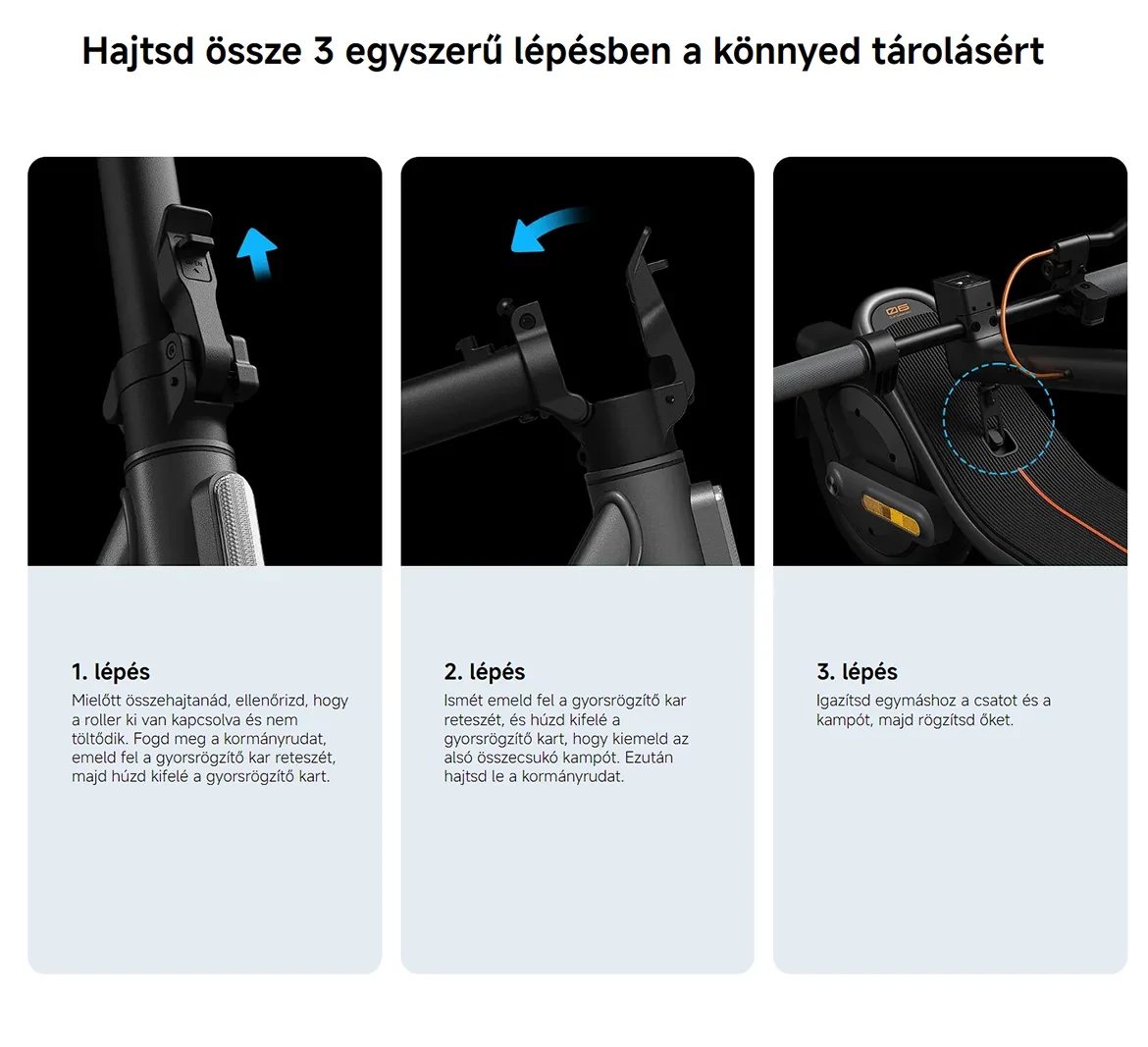 Hajtsd össze 3 egyszerű lépésben a könnyed tárolásért

1. lépés
Mielőtt összehajtanád, ellenőrizd, hogy a roller ki van kapcsolva és nem töltődik. Fogd meg a kormányrudat, emeld fel a gyorsrögzítő kar reteszét, majd húzd kifelé a gyorsrögzítő kart.

2. lépés
Ismét emeld fel a gyorsrögzítő kar reteszét, és húzd kifelé a gyorsrögzítő kart, hogy kiemeld az alsó összecsukó kampót. Ezután hajtsd le a kormányrudat.

3. lépés
Igazítsd egymáshoz a csatot és a kampót, majd rögzítsd őket.