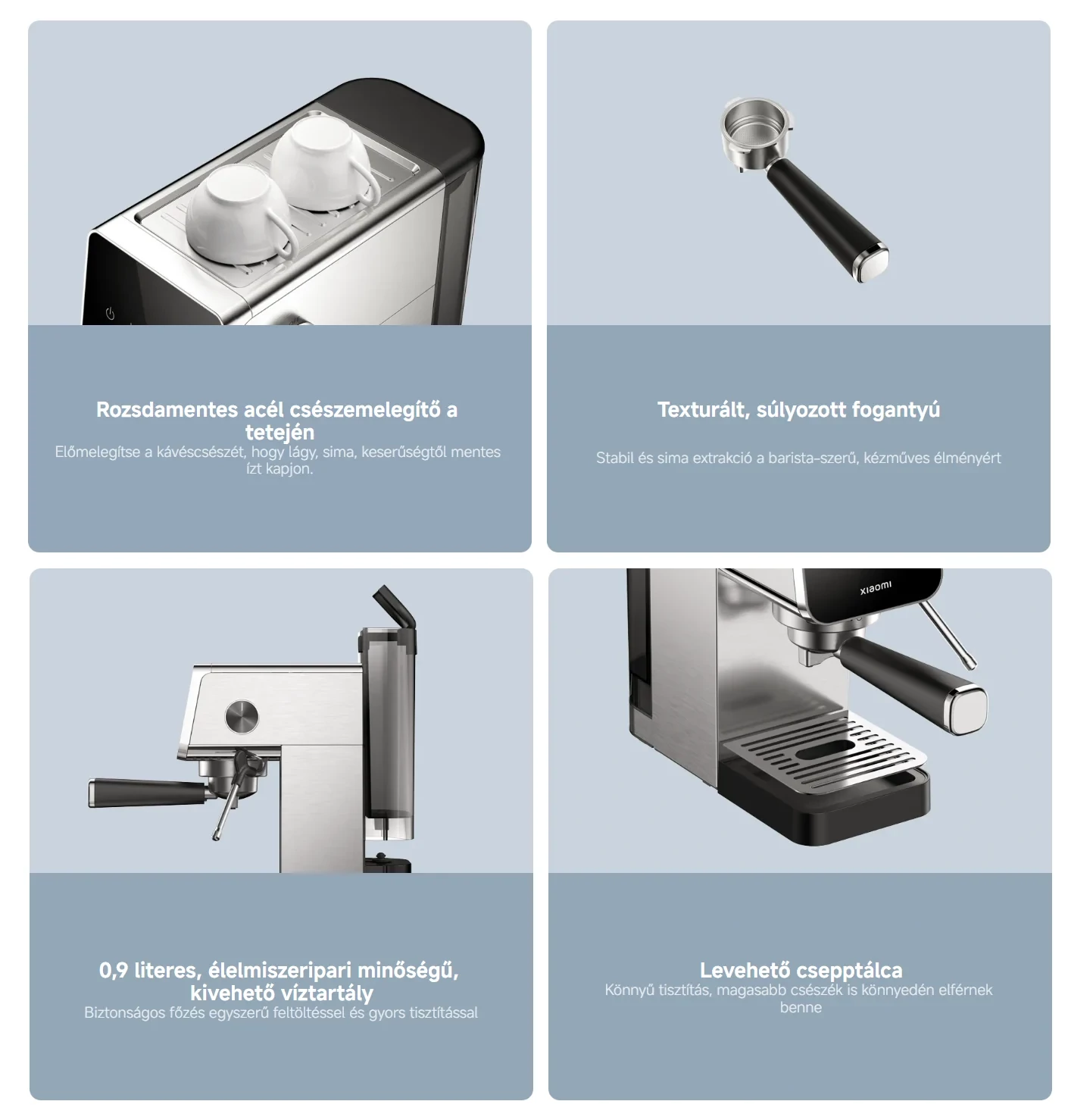 Rozsdamentes acél csészemelegítő a tetején

Előmelegítse a kávéscsészét, hogy lágy, sima, keserűségtől mentes ízt kapjon.

Texturált, súlyozott fogantyú

Stabil és sima extrakció a barista-szerű, kézműves élményért

xiaomi

0,9 literes, élelmiszeripari minőségű, kivehető víztartály

Biztonságos főzés egyszerű feltöltéssel és gyors tisztítással

Levehető csepptálca

Könnyű tisztítás, magasabb csészék is könnyedén elférnek benne